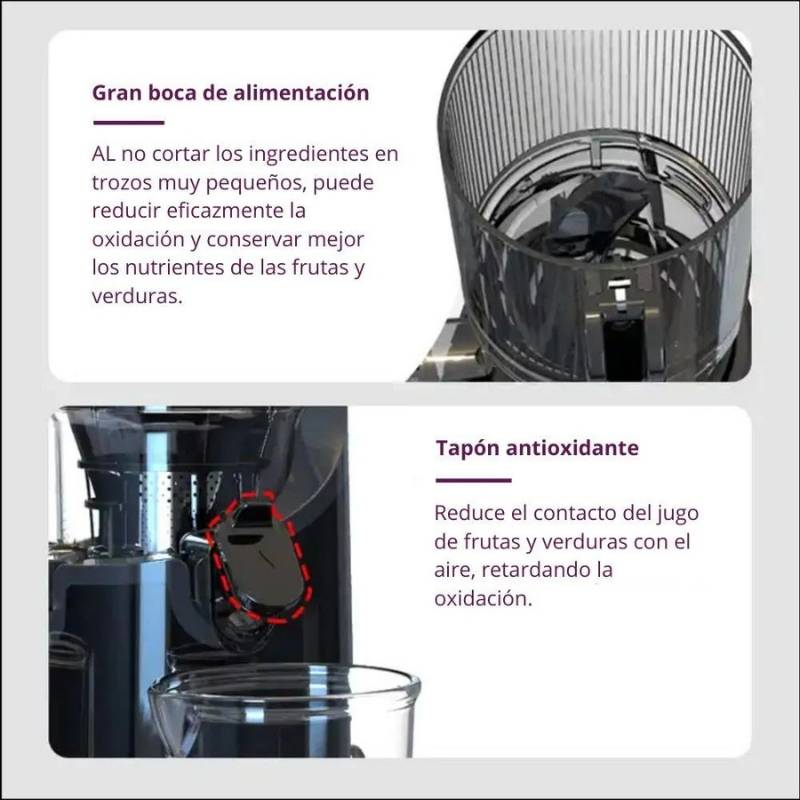 Gran boca de alimentación

AL no cortar los ingredientes en trozos muy pequeños, puede reducir eficazmente la oxidación y conservar mejor los nutrientes de las frutas y verduras.

Tapón antioxidante

Reduce el contacto del jugo de frutas y verduras con el aire, retardando la oxidación.