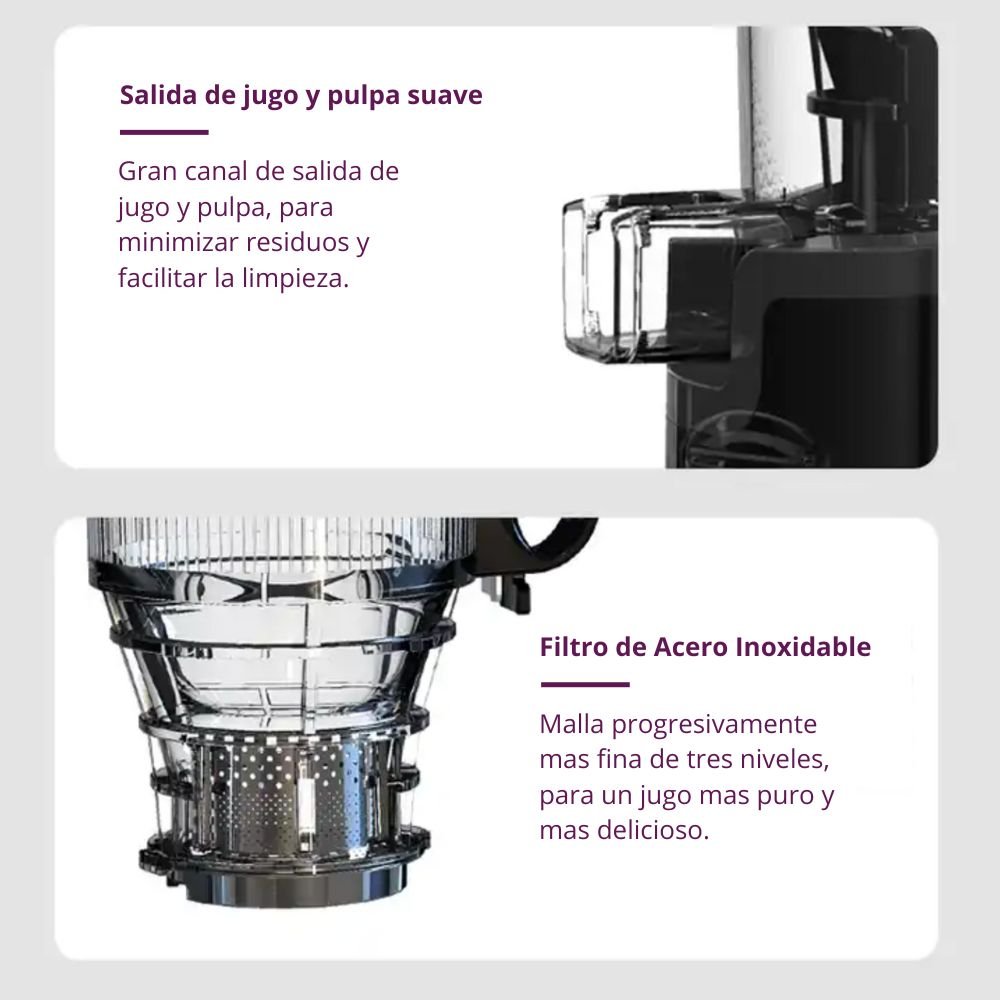 Salida de jugo y pulpa suave

Gran canal de salida de jugo y pulpa, para minimizar residuos y facilitar la limpieza.

Filtro de Acero Inoxidable

Malla progresivamente mas fina de tres niveles, para un jugo mas puro y mas delicioso.